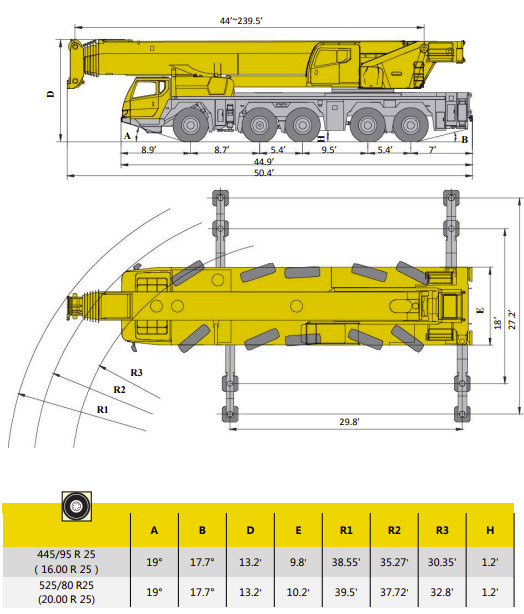 44'~239.5'

D

A

H

B

8.9'

8.7'

5.4'

9.5'

5.4'

7'

44.9'

50.4'

E

18'

27.2'

R3

R2

R1

29.8'

| | A | B | D | E | R1 | R2 | R3 | H |
|---|---|---|---|---|---|---|---|---|
| 445/95 R 25 ( 16.00 R 25 ) | 19° | 17.7° | 13.2' | 9.8' | 38.55' | 35.27' | 30.35' | 1.2' |
| 525/80 R25 (20.00 R 25) | 19° | 17.7° | 13.2' | 10.2' | 39.5' | 37.72' | 32.8' | 1.2' |