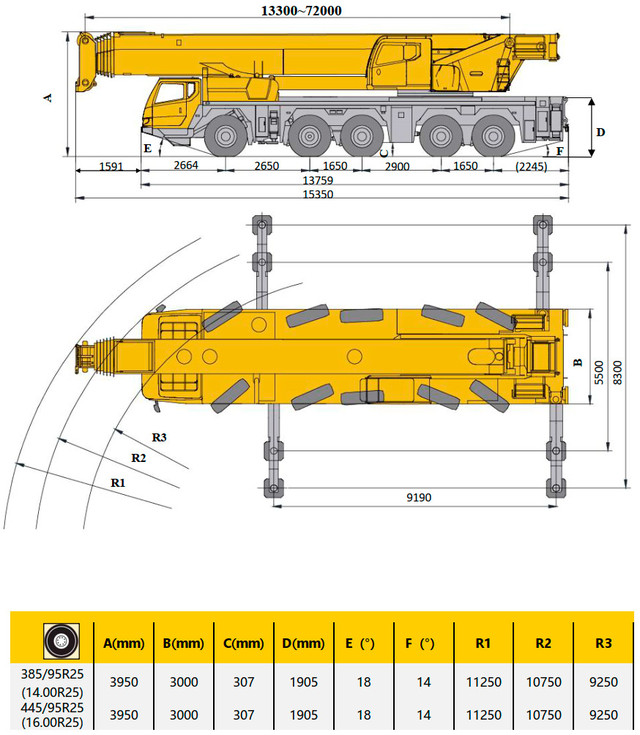 13300~72000

A

D

E

C

F

1591 2664 2650 1650 2900 1650 (2245)

13759

15350

B

5500

8300

R3

R2

R1

9190

|  | A(mm) | B(mm) | C(mm) | D(mm) | E (°) | F (°) | R1 | R2 | R3 |
|---|---|---|---|---|---|---|---|---|---|
| 385/95R25 (14.00R25) | 3950 | 3000 | 307 | 1905 | 18 | 14 | 11250 | 10750 | 9250 |
| 445/95R25 (16.00R25) | 3950 | 3000 | 307 | 1905 | 18 | 14 | 11250 | 10750 | 9250 |