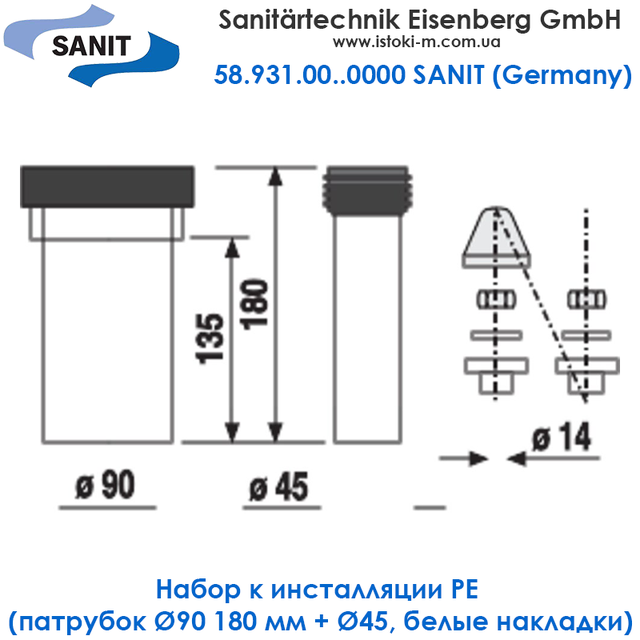 SANIT

Sanitärtechnik Eisenberg GmbH
www.istoki-m.com.ua
58.931.00..0000 SANIT (Germany)

135

180

ø 90

ø 45

ø 14

Набор к инсталляции PE
(патрубок Ø90 180 мм + Ø45, белые накладки)