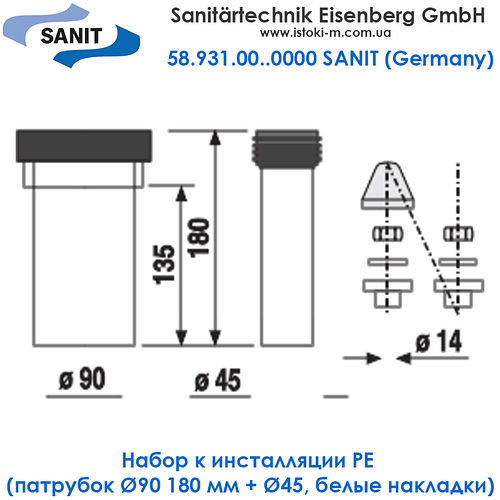 SANIT

Sanitärtechnik Eisenberg GmbH
www.istoki-m.com.ua
58.931.00..0000 SANIT (Germany)

135

180

ø 90

ø 45

ø 14

Набор к инсталляции PE
(патрубок Ø90 180 мм + Ø45, белые накладки)