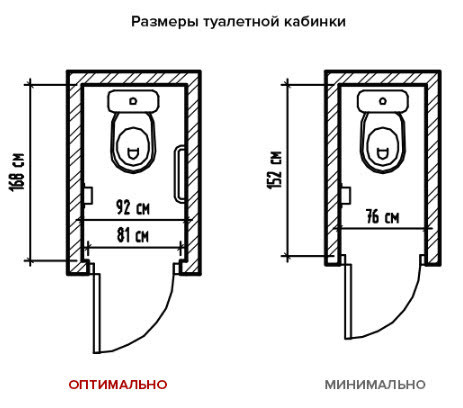 Размеры туалетной кабинки

168 см

92 см

81 см

152 см

76 см

ОПТИМАЛЬНО

МИНИМАЛЬНО