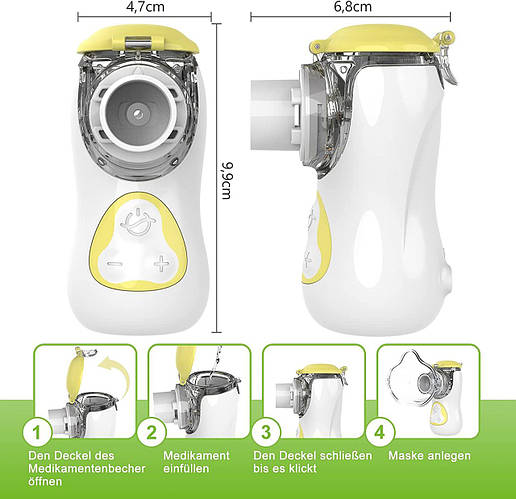 4,7cm

6,8cm

9,9cm

1
Den Deckel des Medikamentenbecher öffnen

2
Medikament einfüllen

3
Den Deckel schließen bis es klickt

4
Maske anlegen