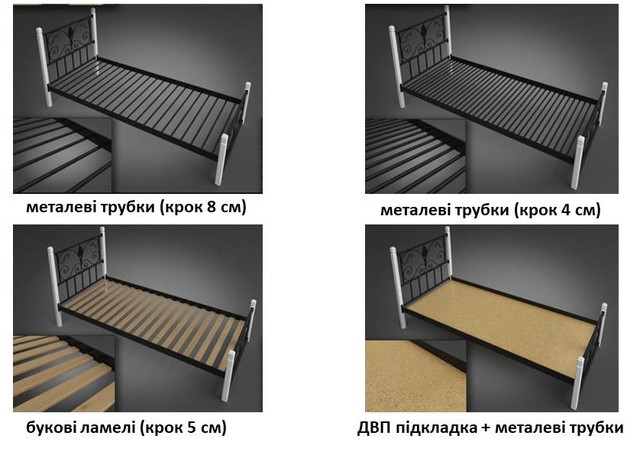 металеві трубки (крок 8 см)

металеві трубки (крок 4 см)

букові ламелі (крок 5 см)

ДВП підкладка + металеві трубки