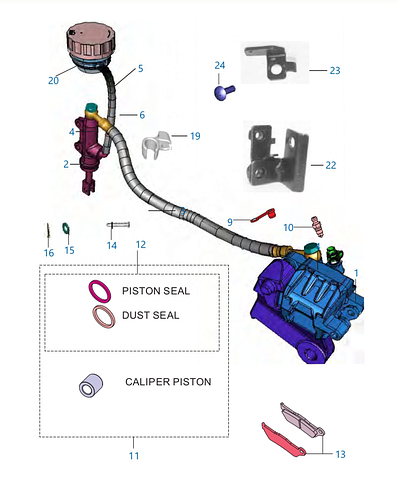 20
5
24
23
6
4
19
2
22
3
9
10
16
15
14
12
1
PISTON SEAL
DUST SEAL
CALIPER PISTON
11
13