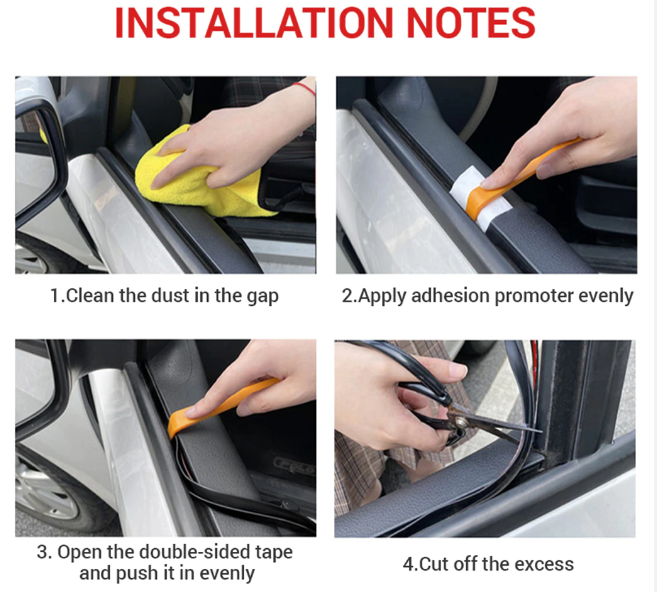 INSTALLATION NOTES

1.Clean the dust in the gap

2.Apply adhesion promoter evenly

3. Open the double-sided tape and push it in evenly

4.Cut off the excess