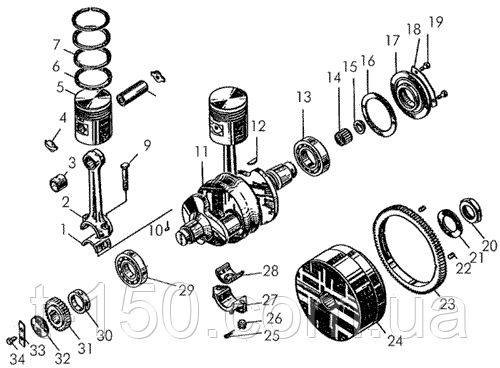 7
6
5
4
3
2
1
9
10
11
12
13
14
15
16
17
18
19
20
21
22
23
24
25
26
27
28
29
30
31
32
33
34
t-150.com.ua