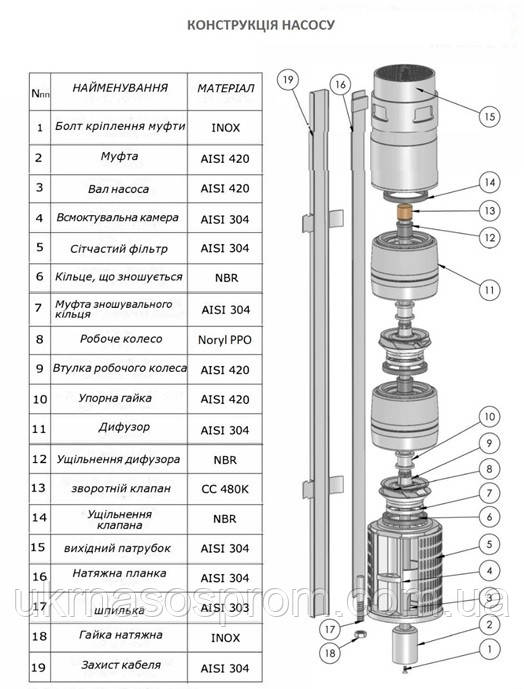 КОНСТРУКЦІЯ НАСОСУ

| Nпп | НАЙМЕНУВАННЯ | МАТЕРІАЛ |
|---|---|---|
| 1 | Болт кріплення муфти | INOX |
| 2 | Муфта | AISI 420 |
| 3 | Вал насоса | AISI 420 |
| 4 | Всмоктувальна камера | AISI 304 |
| 5 | Сітчастий фільтр | AISI 304 |
| 6 | Кільце, що зношується | NBR |
| 7 | Муфта зношувального кільця | AISI 304 |
| 8 | Робоче колесо | Noryl PPO |
| 9 | Втулка робочого колеса | AISI 420 |
| 10 | Упорна гайка | AISI 420 |
| 11 | Дифузор | AISI 304 |
| 12 | Ущільнення дифузора | NBR |
| 13 | зворотній клапан | CC 480K |
| 14 | Ущільнення клапана | NBR |
| 15 | вихідний патрубок | AISI 304 |
| 16 | Натяжна планка | AISI 304 |
| 17 | шпилька | AISI 303 |
| 18 | Гайка натяжна | INOX |
| 19 | Захист кабеля | AISI 304 |

19
16
15
14
13
12
11
10
9
8
7
6
5
4
3
2
1
17
18

ukrnasosprom.com.ua