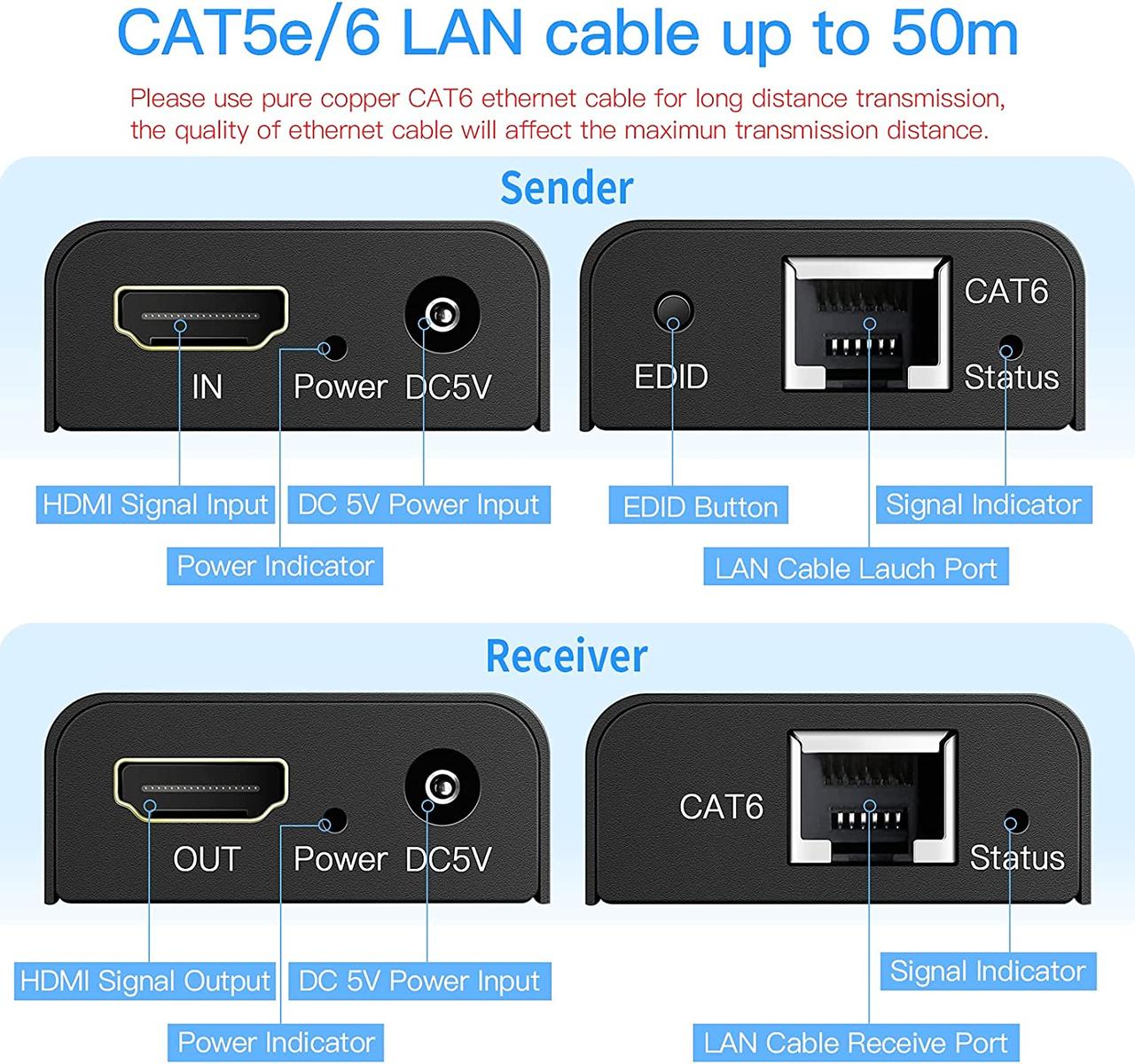 CAT5e/6 LAN cable up to 50m

Please use pure copper CAT6 ethernet cable for long distance transmission, the quality of ethernet cable will affect the maximun transmission distance.

Sender

IN Power DC5V

EDID CAT6 Status

HDMI Signal Input DC 5V Power Input

Power Indicator

EDID Button Signal Indicator

LAN Cable Lauch Port

Receiver

OUT Power DC5V

CAT6 Status

HDMI Signal Output DC 5V Power Input

Power Indicator

Signal Indicator

LAN Cable Receive Port