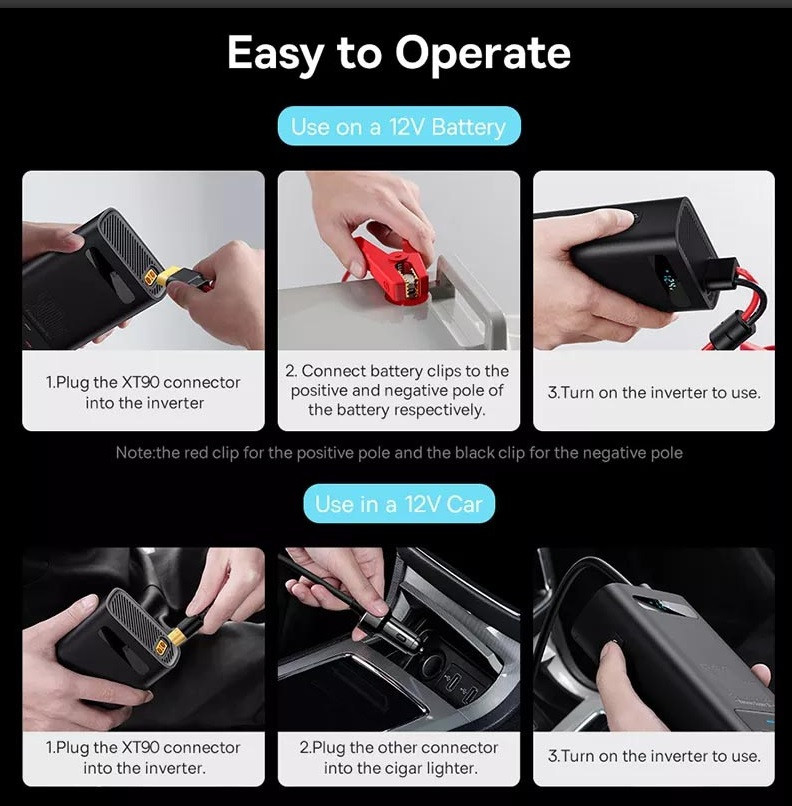 Easy to Operate

Use on a 12V Battery

1.Plug the XT90 connector into the inverter

2. Connect battery clips to the positive and negative pole of the battery respectively.

3.Turn on the inverter to use.

Note:the red clip for the positive pole and the black clip for the negative pole

Use in a 12V Car

1.Plug the XT90 connector into the inverter.

2.Plug the other connector into the cigar lighter.

3.Turn on the inverter to use.