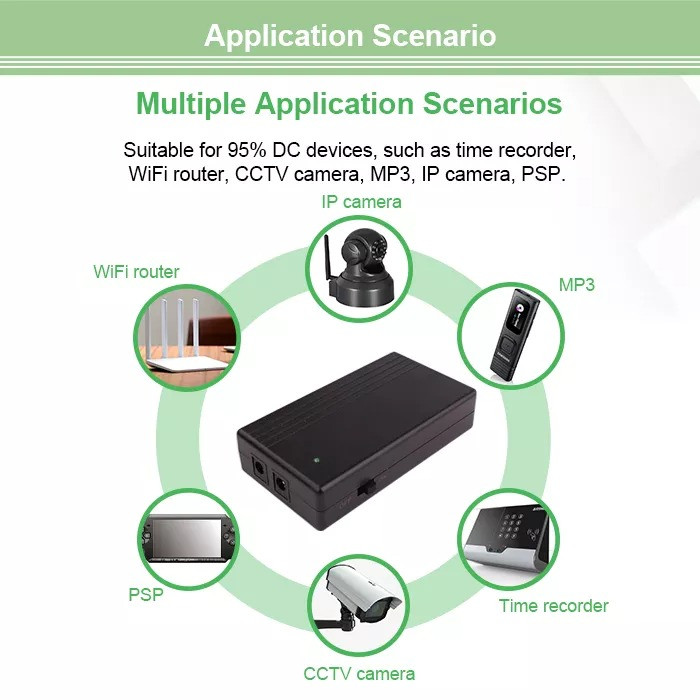 Application Scenario

Multiple Application Scenarios

Suitable for 95% DC devices, such as time recorder, WiFi router, CCTV camera, MP3, IP camera, PSP.

IP camera

WiFi router

MP3

PSP

Time recorder

CCTV camera