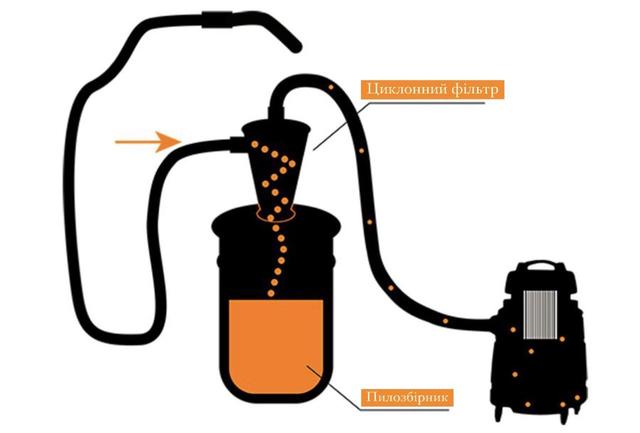 Циклонний фільтр

Пилозбірник