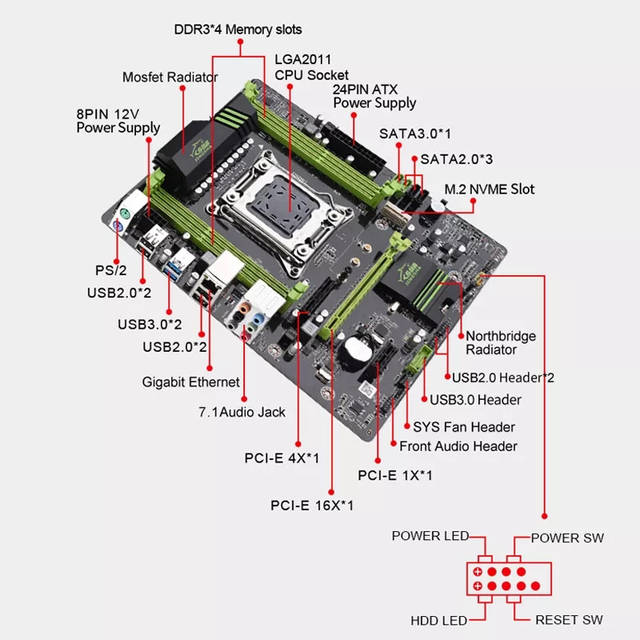 DDR3*4 Memory slots

LGA2011
CPU Socket

Mosfet Radiator

24PIN ATX
Power Supply

8PIN 12V
Power Supply

SATA3.0*1

SATA2.0*3

M.2 NVME Slot

PS/2

USB2.0*2

USB3.0*2

USB2.0*2

Gigabit Ethernet

7.1Audio Jack

Northbridge
Radiator

USB2.0 Header*2

USB3.0 Header

SYS Fan Header

Front Audio Header

PCI-E 4X*1

PCI-E 1X*1

PCI-E 16X*1

POWER LED

POWER SW

HDD LED

RESET SW