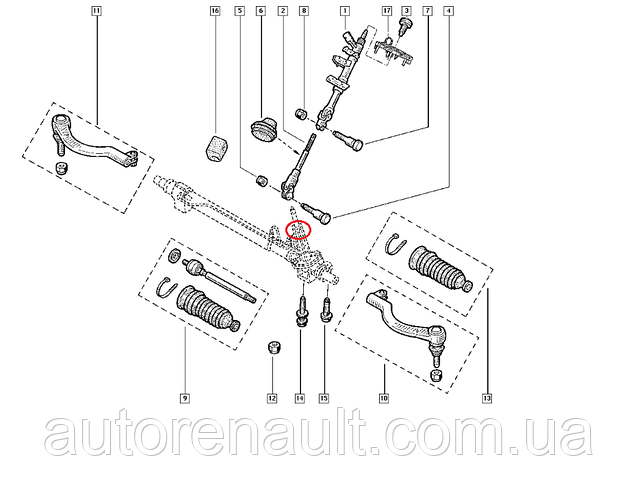 11
16
5
6
2
8
1
17
3
7
4
9
12
14
15
10
13
autorenault.com.ua