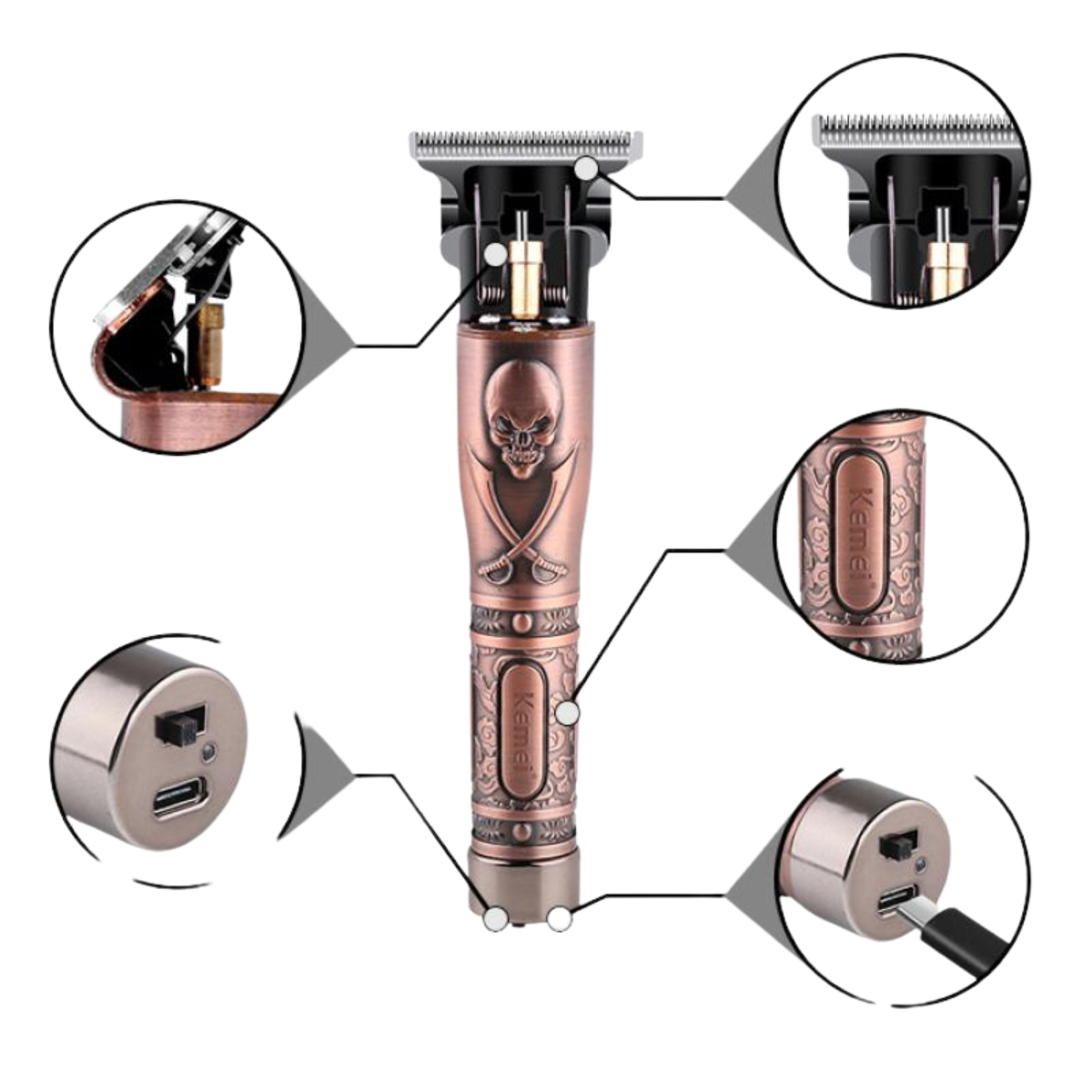 Kemei

Kemei