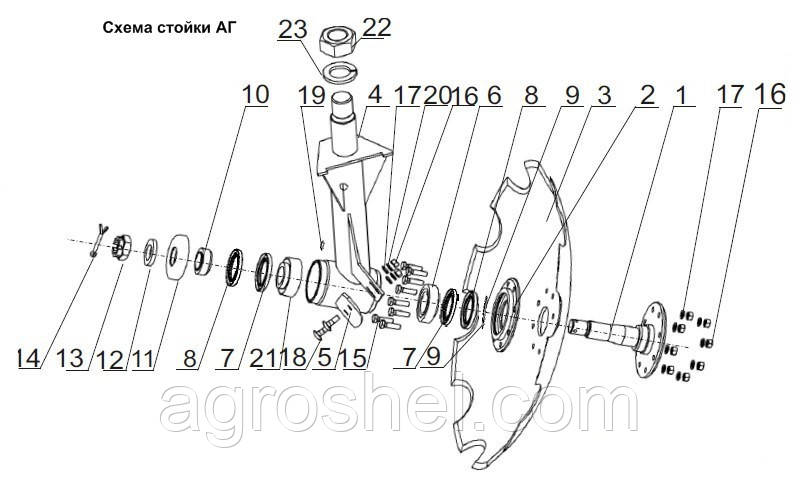 Схема стойки АГ

23 22

10 19 4 17 20 16 6 8 9 3 2 1 17 16

14 13 12 11 8 7 21 18 5 15 7 9

agroshet.com