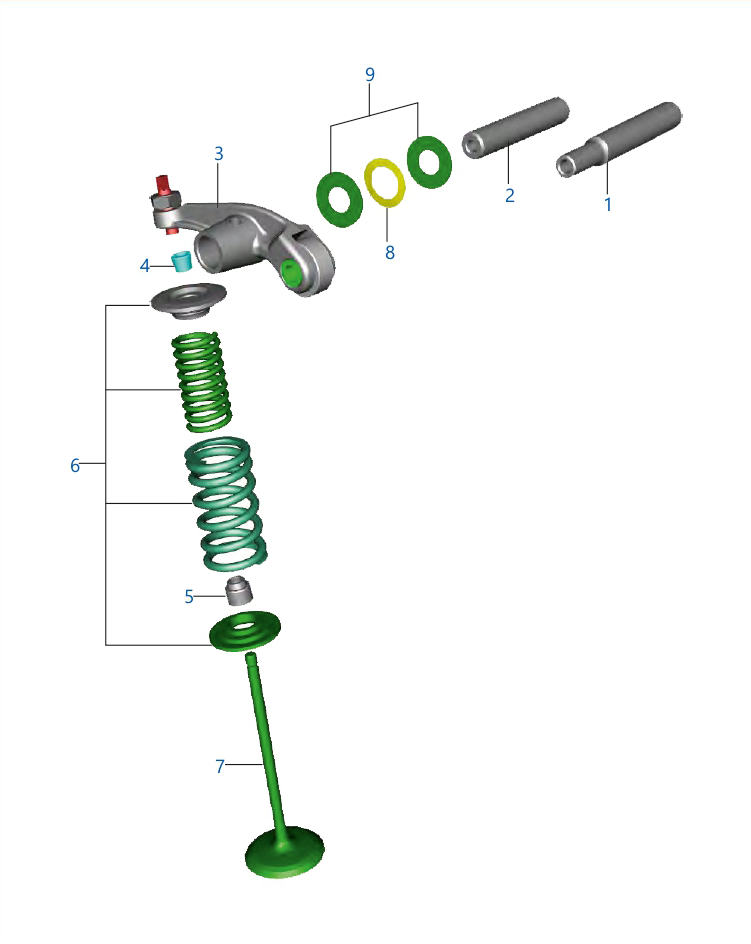 9
3
2
1
8
4
6
5
7