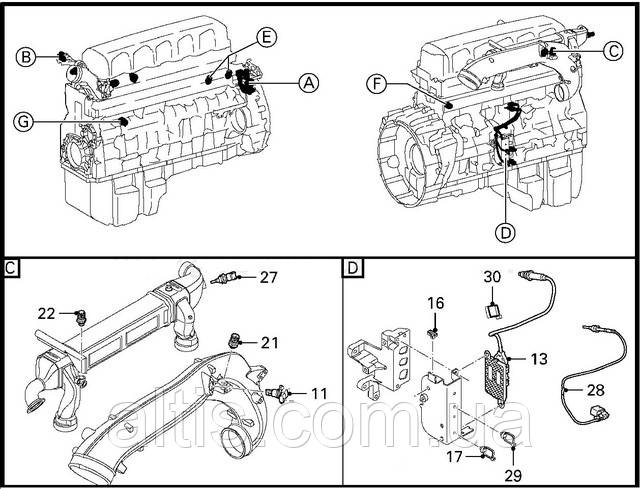 B
E
A
G
C
F
D
C
27
22
21
11
D
30
16
13
28
17
29
altis.com.ua