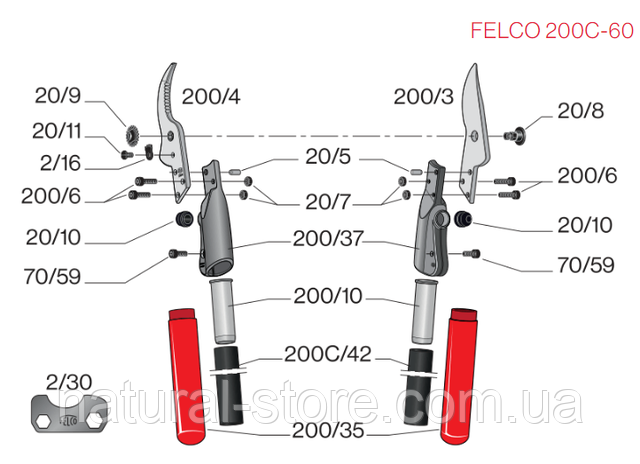 FELCO 200C-60

20/9
200/4
200/3
20/8
20/11
2/16
20/5
200/6
200/6
20/7
20/10
20/10
200/37
70/59
70/59
200/10
200C/42
2/30
FELCO
natural-store.com.ua
200/35