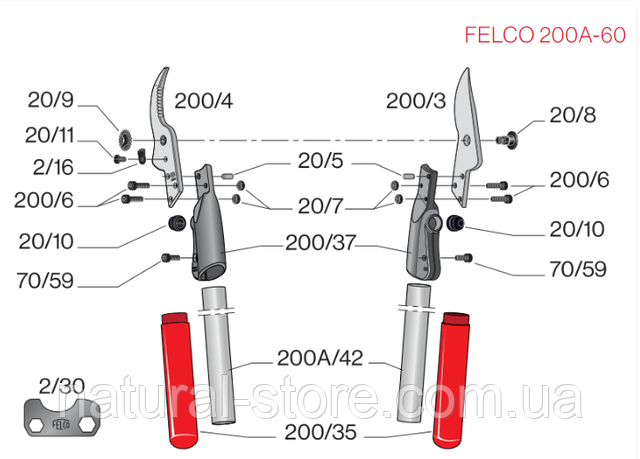 FELCO 200A-60

20/9
200/4
200/3
20/8
20/11
2/16
20/5
200/6
200/6
20/7
20/10
20/10
200/37
70/59
70/59
200A/42
2/30
FELCO
natural-store.com.ua
200/35