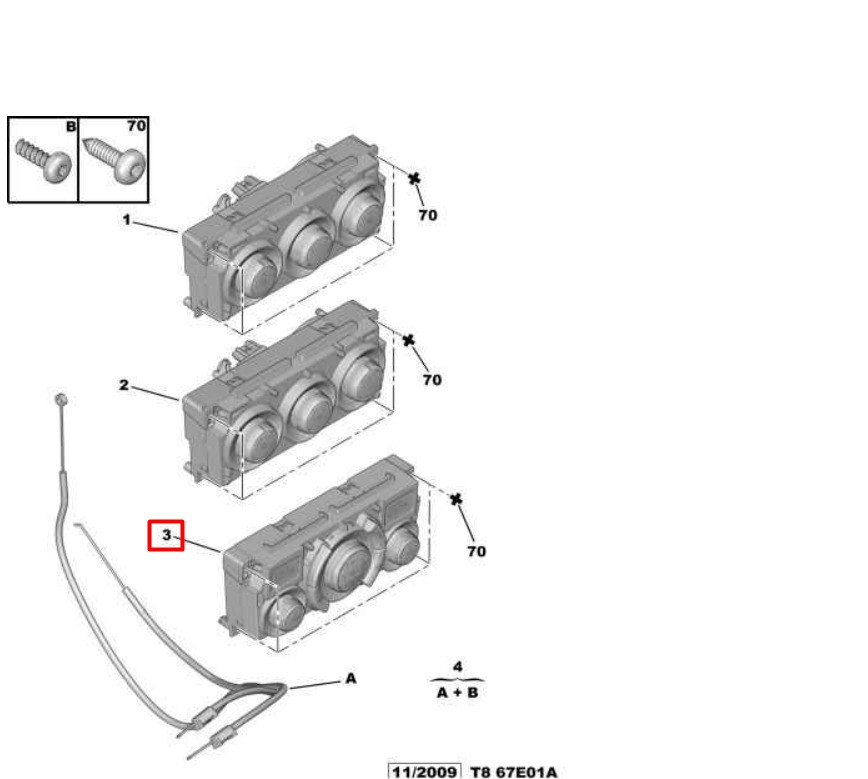 B
70
1
70
2
70
3
70
A
4
A + B
11/2009 T8 67E01A