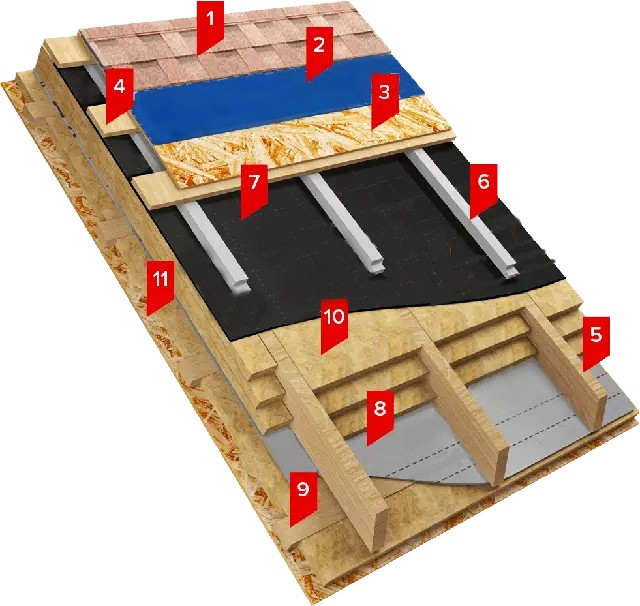 1
2
4
3
7
6
11
10
5
8
9