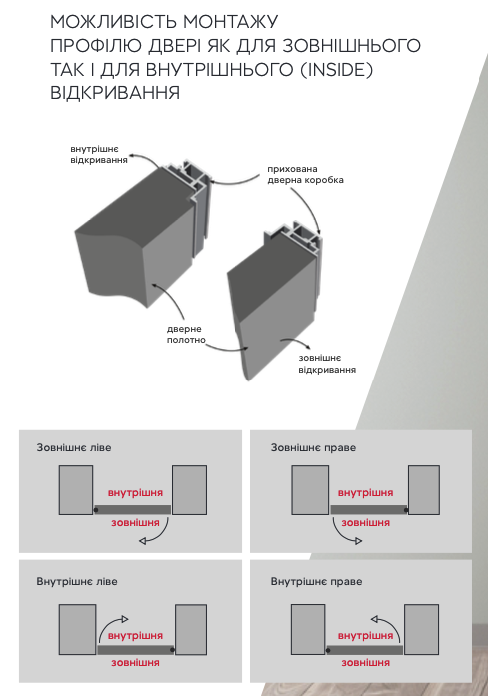 МОЖЛИВІСТЬ МОНТАЖУ ПРОФІЛЮ ДВЕРІ ЯК ДЛЯ ЗОВНІШНЬОГО ТАК І ДЛЯ ВНУТРІШНЬОГО (INSIDE) ВІДКРИВАННЯ

внутрішнє відкривання

прихована дверна коробка

дверне полотно

зовнішнє відкривання

Зовнішнє ліве

внутрішня

зовнішня

Зовнішнє праве

внутрішня

зовнішня

Внутрішнє ліве

внутрішня

зовнішня

Внутрішнє праве

внутрішня

зовнішня