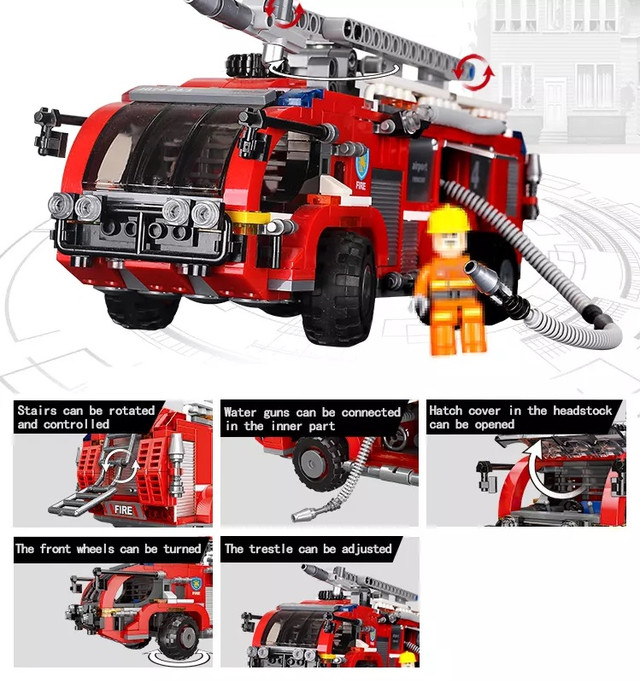 FIRE

airport rescue

4

Stairs can be rotated and controlled

FIRE

Water guns can be connected in the inner part

Hatch cover in the headstock can be opened

The front wheels can be turned

The trestle can be adjusted