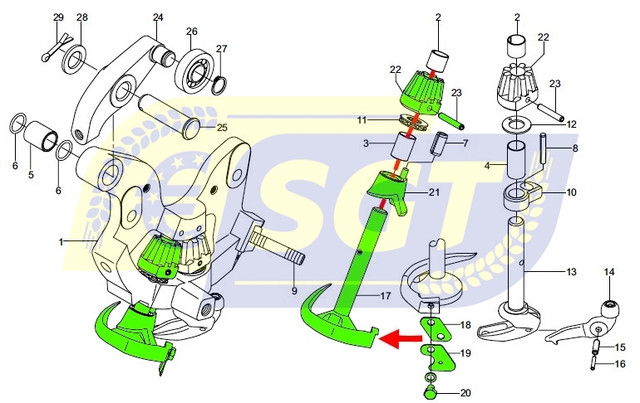 29
28
24
26
27
25
6
5
6
1
9
2
22
23
11
3
7
21
17
18
19
20
2
22
23
12
8
4
10
13
14
15
16
SGT