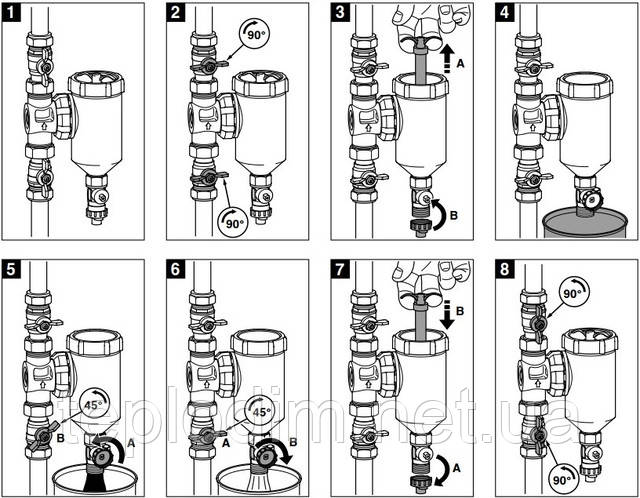 1

2
90°
90°

3
A
B

4

5
45°
B
A

6
45°
A
B

7
B
A

8
90°
90°

teplodim.net.ua