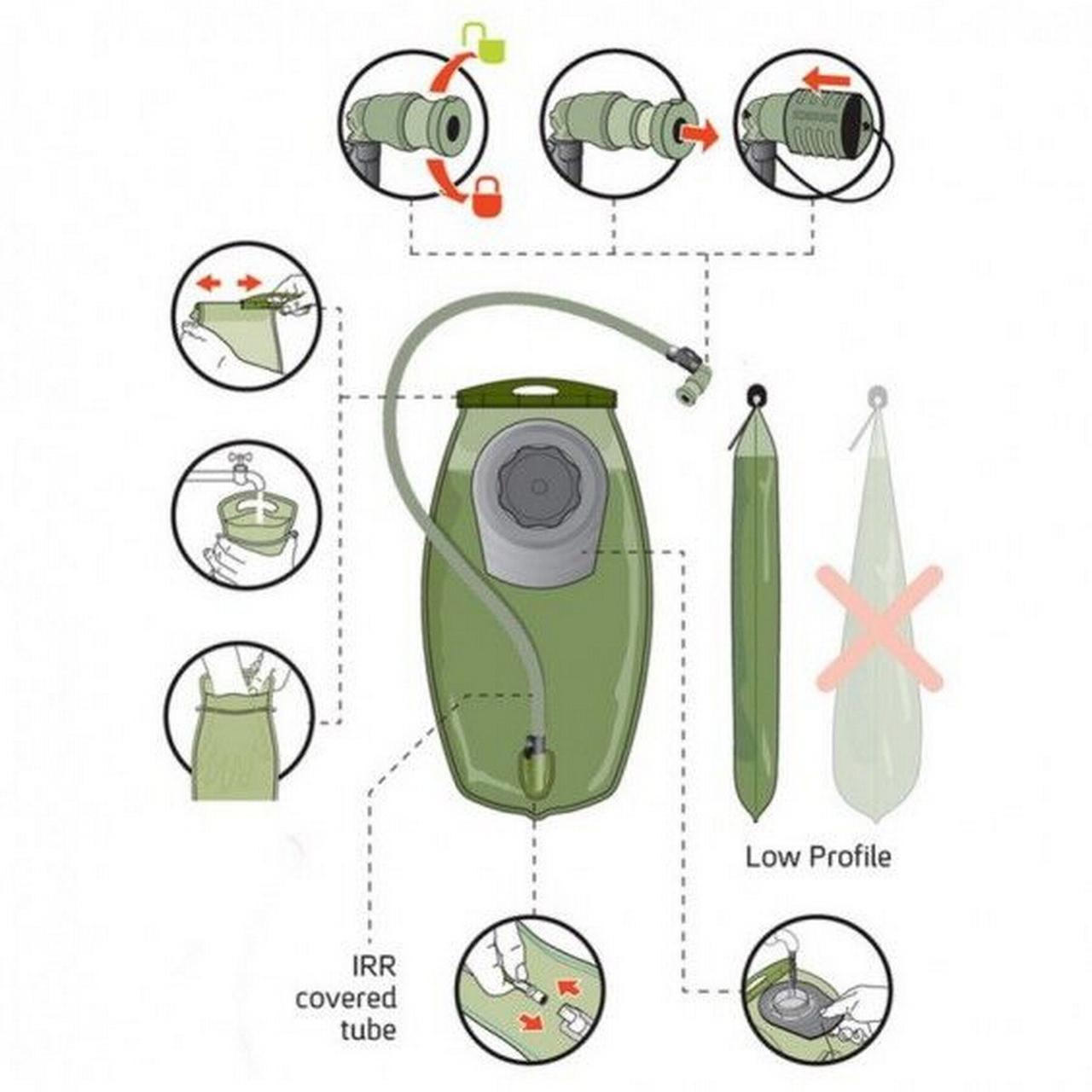 Low Profile

IRR covered tube