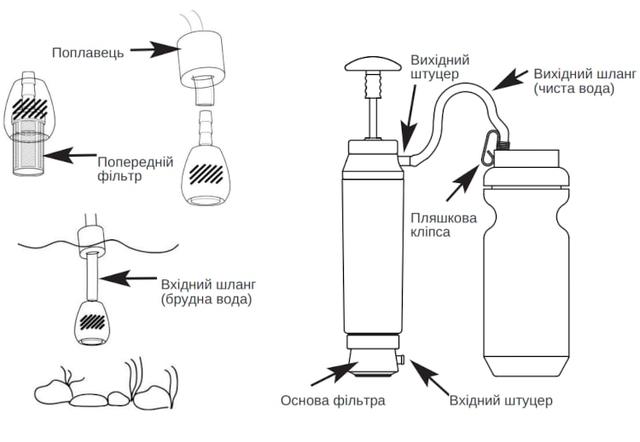 Поплавець

Попередній фільтр

Вхідний шланг (брудна вода)

Вихідний штуцер

Вихідний шланг (чиста вода)

Пляшкова кліпса

Основа фільтра

Вхідний штуцер