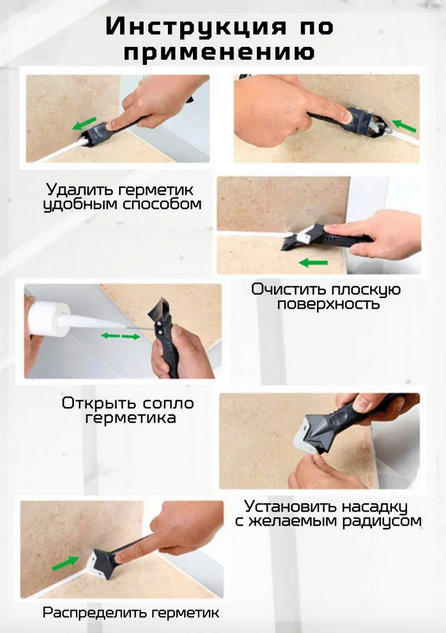 Инструкция по применению

Удалить герметик удобным способом

Очистить плоскую поверхность

Открыть сопло герметика

Установить насадку с желаемым радиусом

Распределить герметик