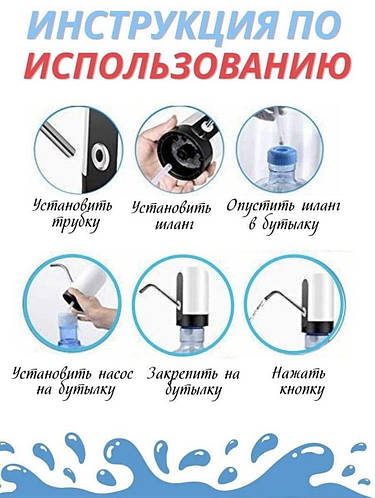 ИНСТРУКЦИЯ ПО ИСПОЛЬЗОВАНИЮ

Установить трубку

Установить шланг

Опустить шланг в бутылку

Установить насос на бутылку

Закрепить на бутылку

Нажать кнопку