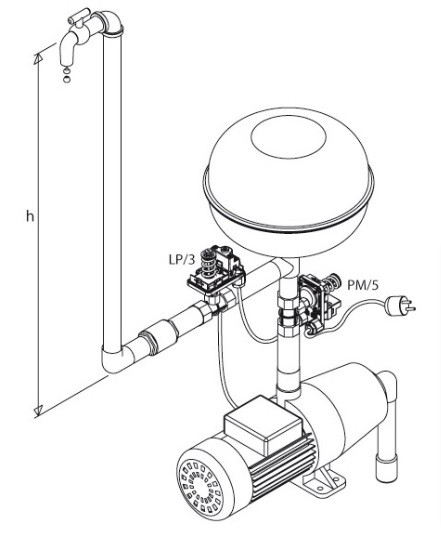 h

LP/3

PM/5