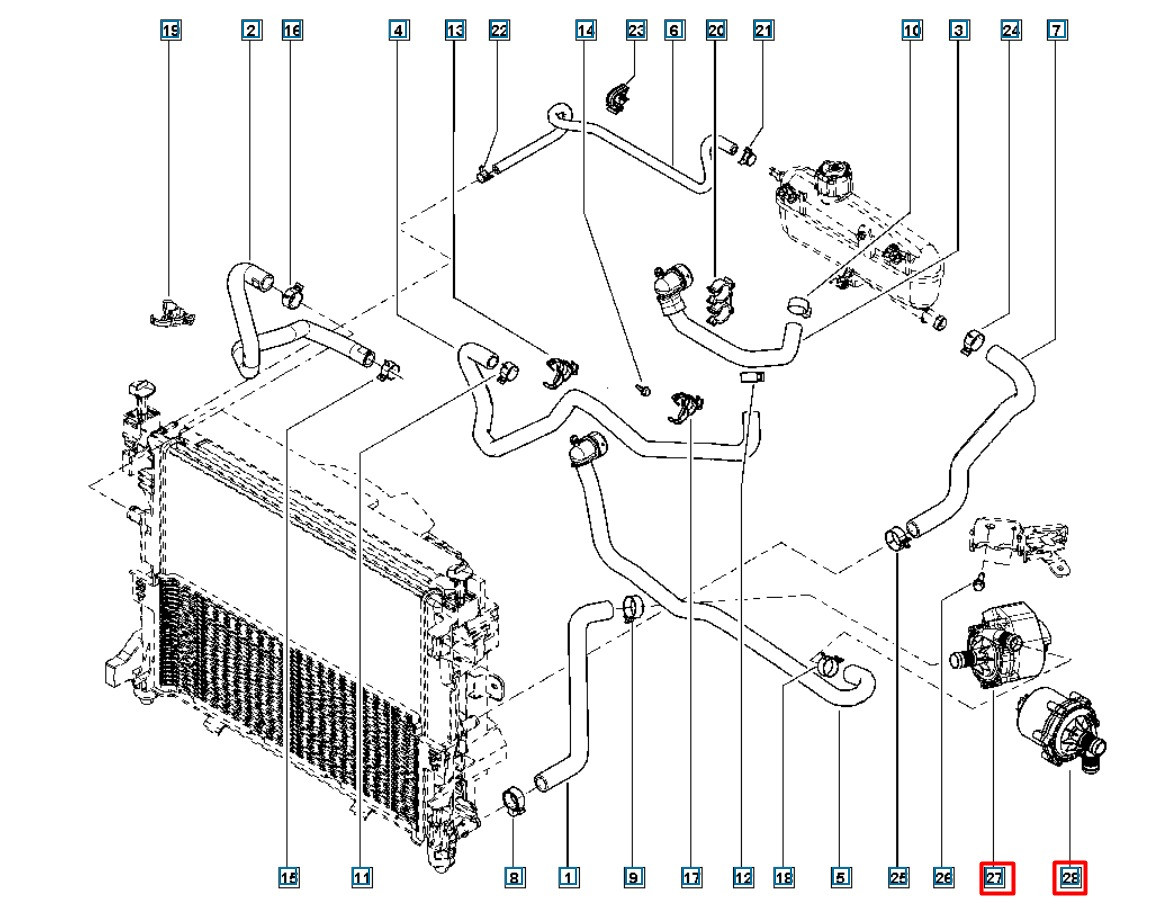 19 2 16 4 13 22 14 23 6 20 21 10 3 24 7

15 11 8 1 9 17 12 18 5 25 26 27 28