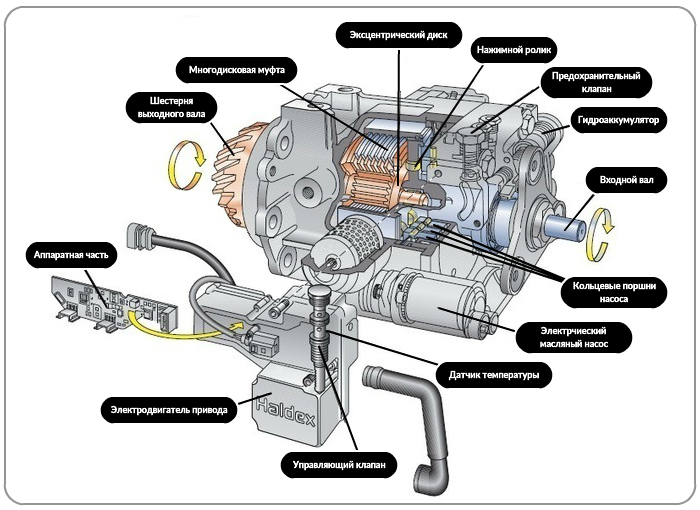 Эксцентрический диск

Нажимной ролик

Многодисковая муфта

Предохранительный клапан

Шестерня выходного вала

Гидроаккумулятор

Входной вал

Аппаратная часть

Кольцевые поршни насоса

Электрчиеский масляный насос

Датчик температуры

Электродвигатель привода

Haldex

Управляющий клапан