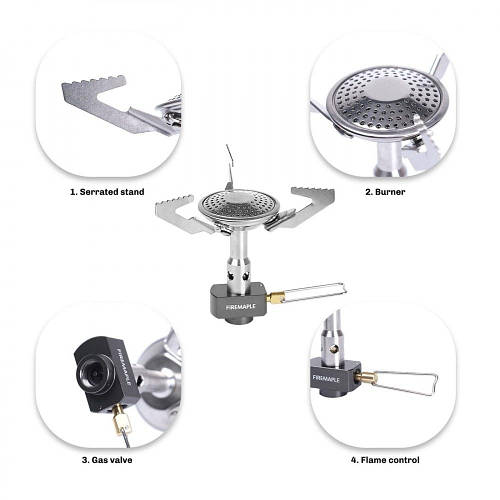 1. Serrated stand

2. Burner

FIREMAPLE

FIREMAPLE

3. Gas valve

FIREMAPLE

4. Flame control