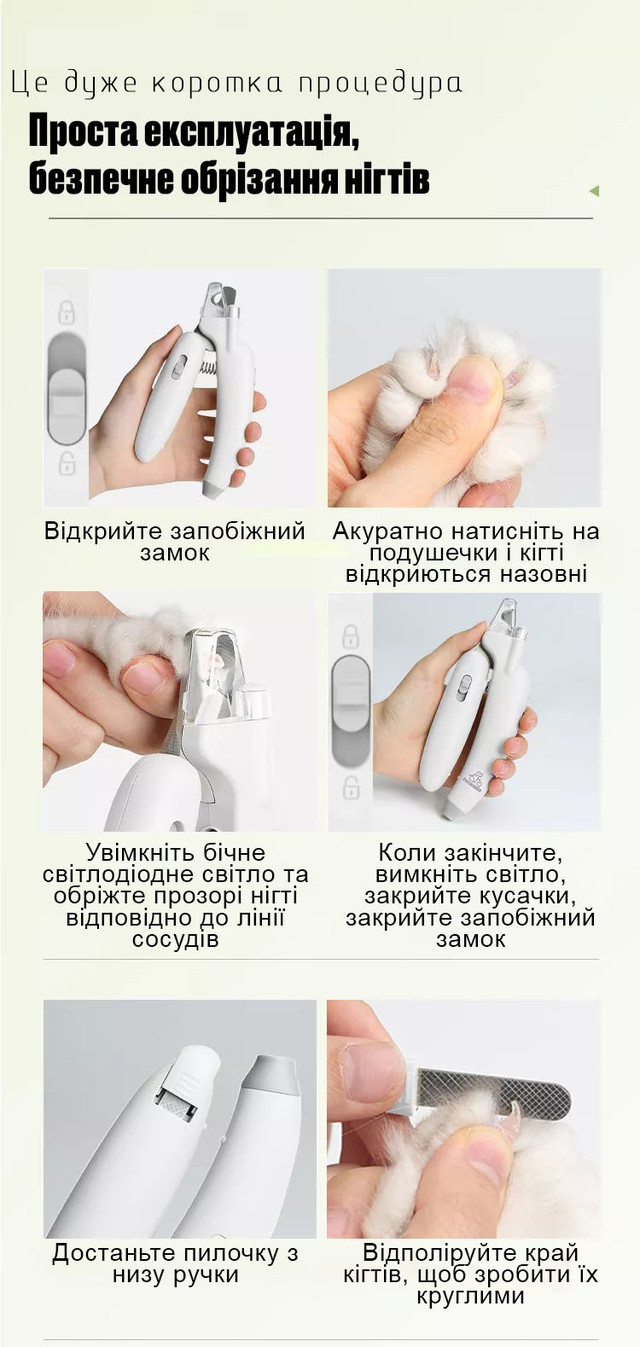 Це дуже коротка процедура

Проста експлуатація, безпечне обрізання нігтів

Відкрийте запобіжний замок

Акуратно натисніть на подушечки і кігті відкриються назовні

Увімкніть бічне світлодіодне світло та обріжте прозорі нігті відповідно до лінії сосудів

Коли закінчите, вимкніть світло, закрийте кусачки, закрийте запобіжний замок

Достаньте пилочку з низу ручки

Відполіруйте край кігтів, щоб зробити їх круглими