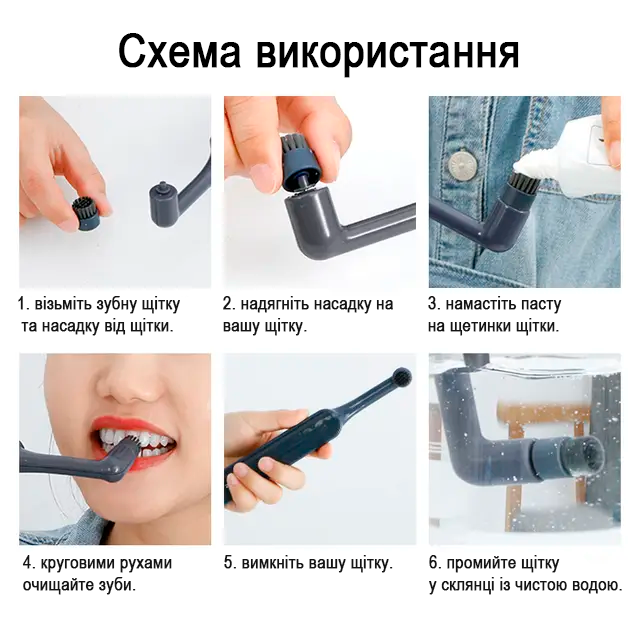 Схема використання

1. візьміть зубну щітку та насадку від щітки.

2. надягніть насадку на вашу щітку.

3. намастіть пасту на щетинки щітки.

4. круговими рухами очищайте зуби.

5. вимкніть вашу щітку.

6. промийте щітку у склянці із чистою водою.