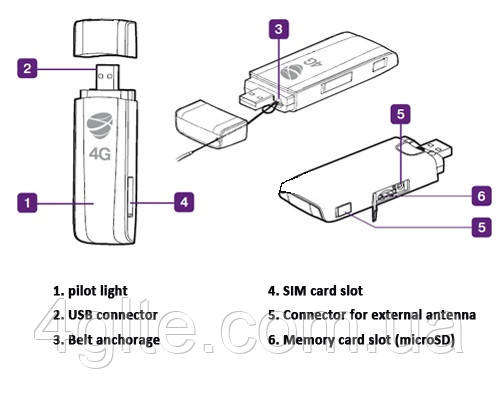 2

3

4G

4G

5

1

4

6

5

1. pilot light
2. USB connector
3. Belt anchorage

4. SIM card slot
5. Connector for external antenna
6. Memory card slot (microSD)

4glte.com.ua