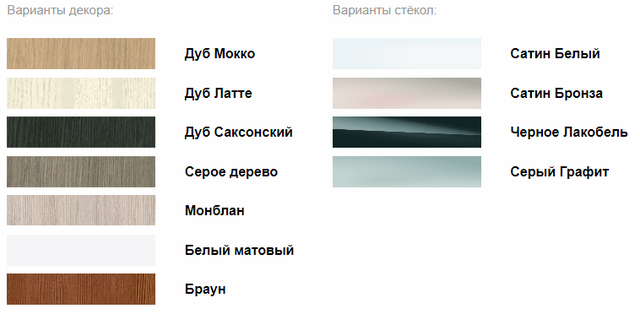 Варианты декора:

Дуб Мокко

Дуб Латте

Дуб Саксонский

Серое дерево

Монблан

Белый матовый

Браун

Варианты стёкол:

Сатин Белый

Сатин Бронза

Черное Лакобель

Серый Графит