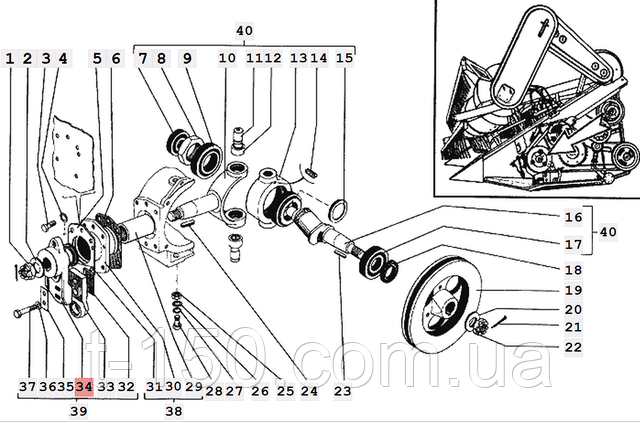 40
1 2 3 4 5 6 7 8 9 10 11 12 13 14 15
16
17
40
18
19
20
21
22
37 36 35 34 33 32 31 30 29 28 27 26 25 24 23
39
38
t-150.com.ua