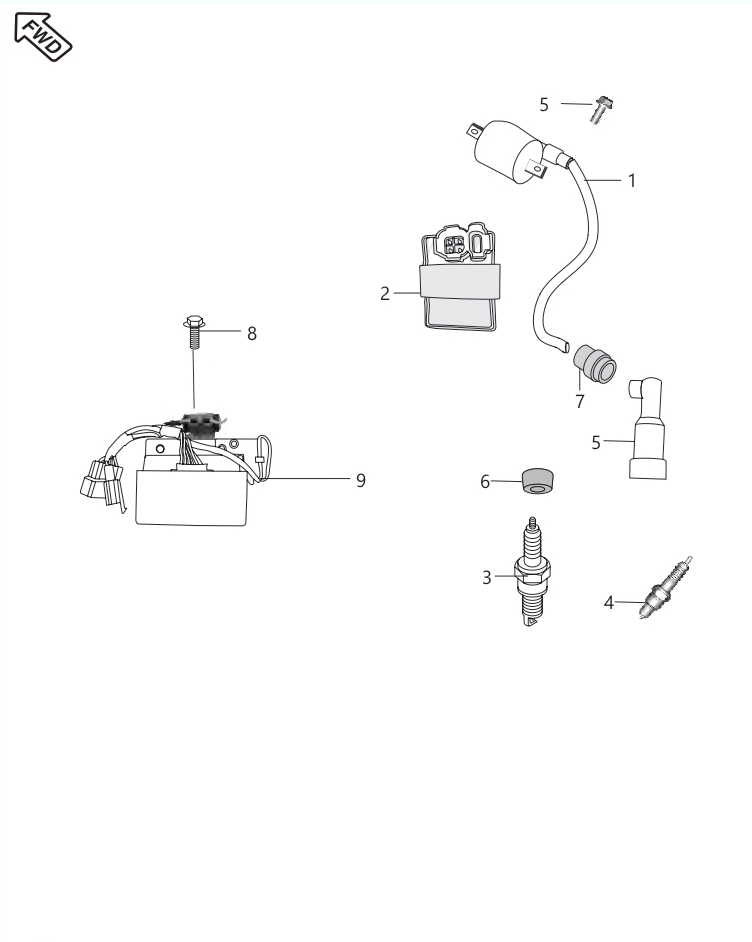 FWD

5

1

2

8

7

5

9

6

3

4