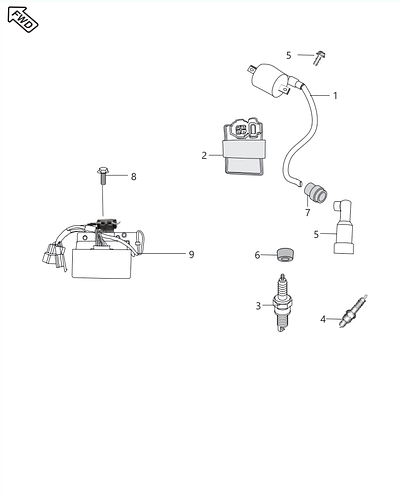 FWD

5

1

2

8

7

5

9

6

3

4