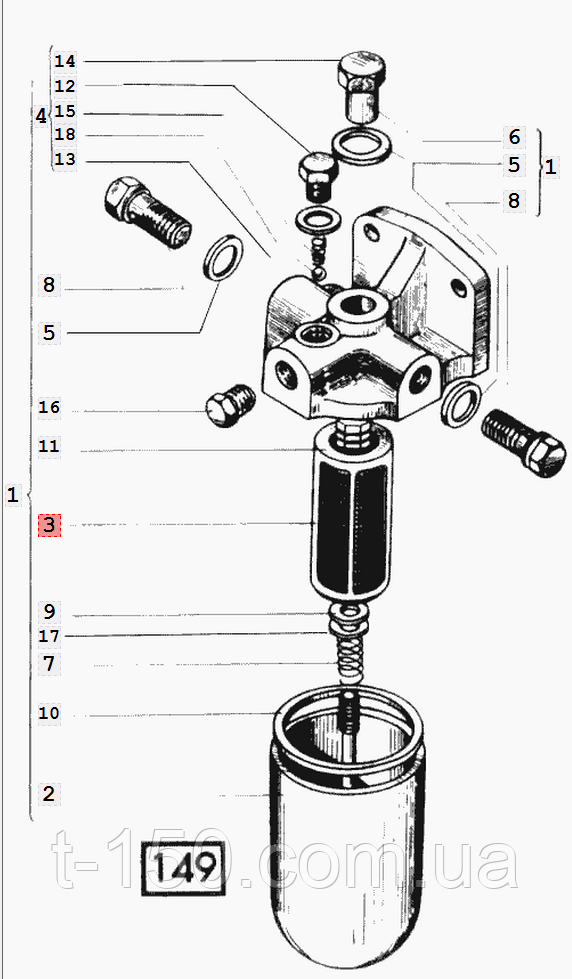 14
12
4
15
18
13
6
5
1
8
8
5
16
11
1
3
9
17
7
10
2
149
t-150.com.ua