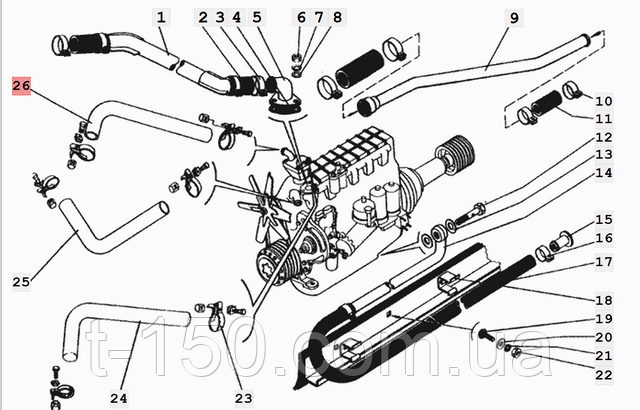 1 2 3 4 5 6 7 8 9
26
10
11
12
13
14
15
16
17
18
19
20
21
22
25
24
23
t-150.com.ua