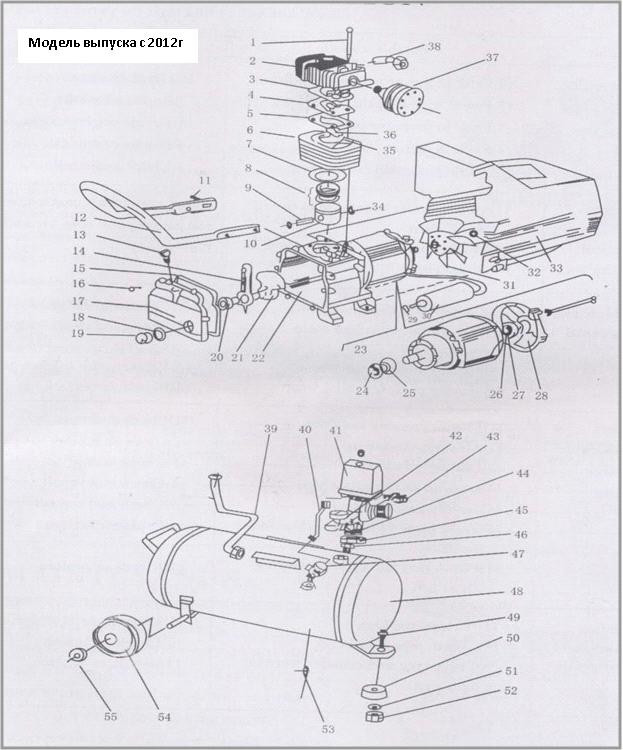 Модель выпуска с 2012г

1
2
3
4
5
6
7
8
9
10
11
12
13
14
15
16
17
18
19
20
21
22
23
24
25
26
27
28
29
30
31
32
33
34
35
36
37
38

39
40
41
42
43
44
45
46
47
48
49
50
51
52
53
54
55