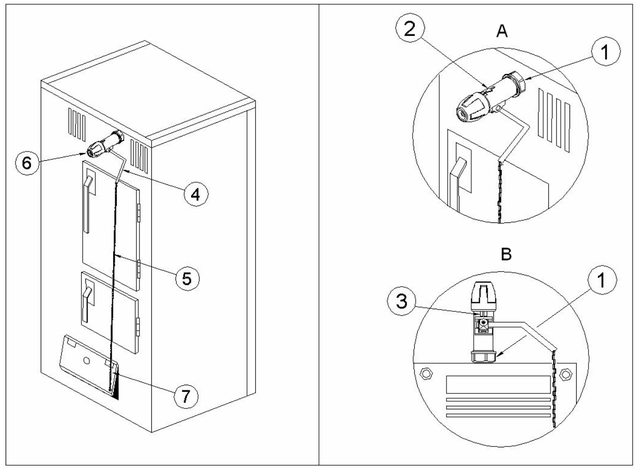 6
4
5
7
2
A
1
B
3
1