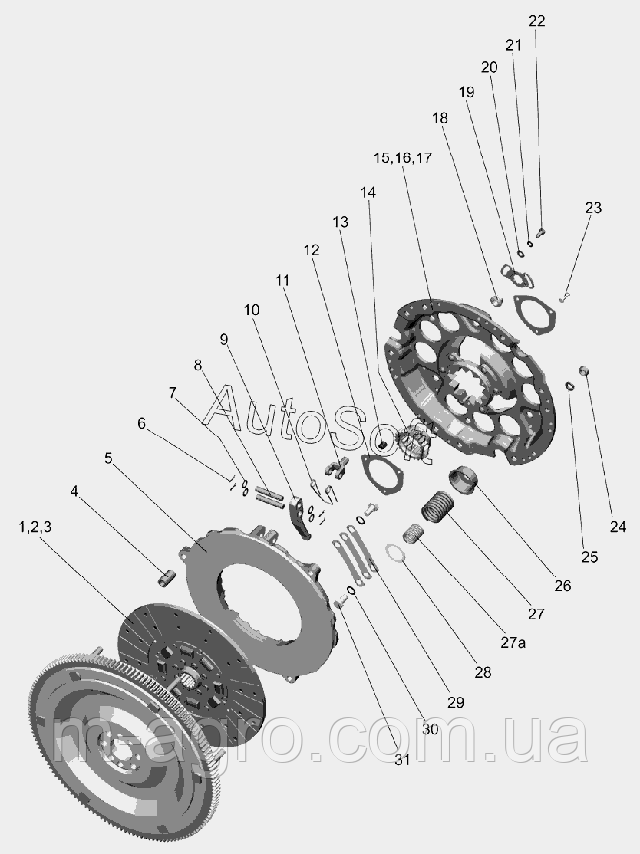 22
21
20
19
18
15,16,17
14
13
12
11
10
9
8
7
6
5
4
1,2,3
23
24
25
26
27
27a
28
29
30
31
AutoSoft
m-agro.com.ua