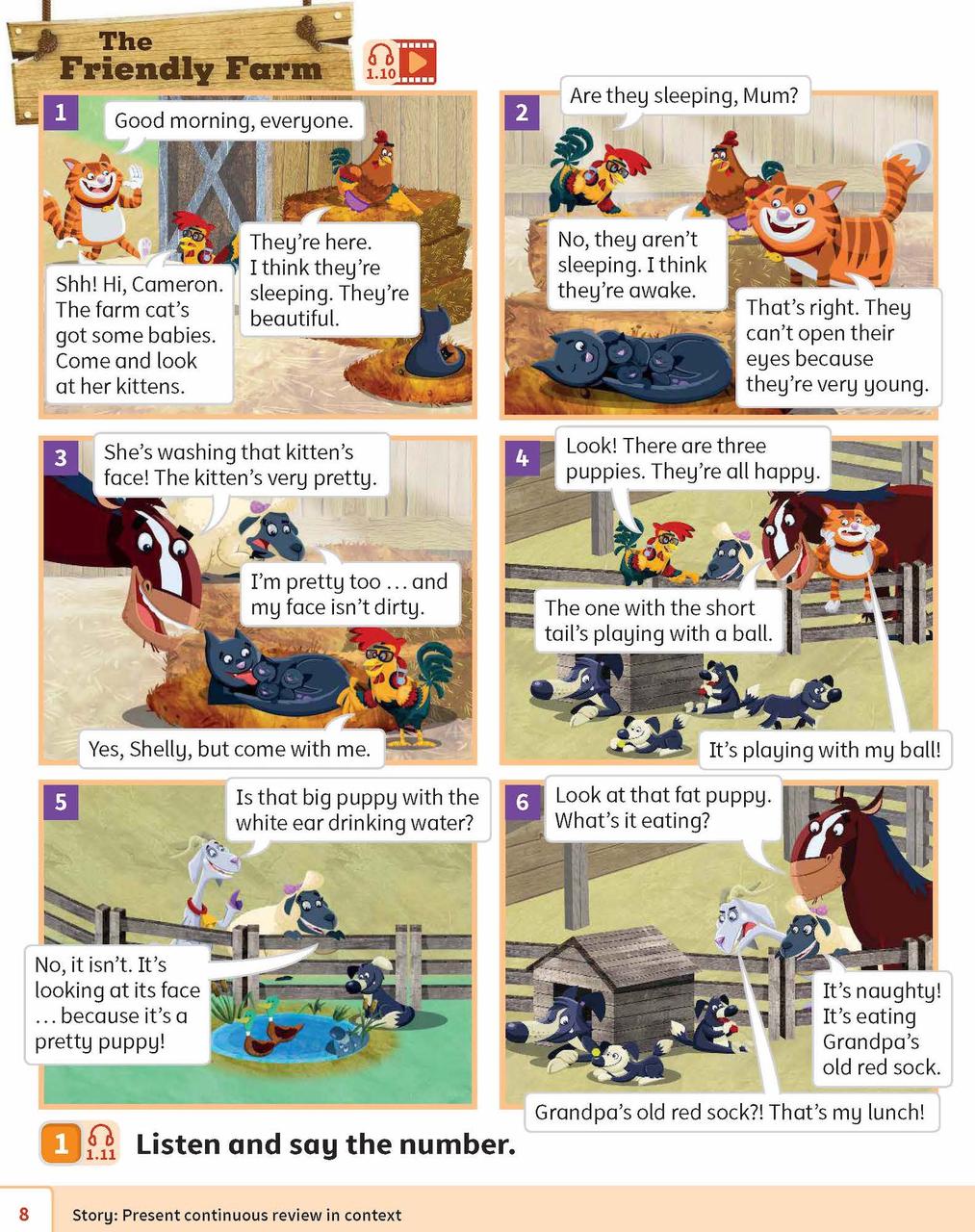 The Friendly Farm

1.10

1

Good morning, everyone.

Shh! Hi, Cameron. The farm cat's got some babies. Come and look at her kittens.

They're here. I think they're sleeping. They're beautiful.

2

Are they sleeping, Mum?

No, they aren't sleeping. I think they're awake.

That's right. They can't open their eyes because they're very young.

3

She's washing that kitten's face! The kitten's very pretty.

I'm pretty too … and my face isn't dirty.

Yes, Shelly, but come with me.

4

Look! There are three puppies. They're all happy.

The one with the short tail's playing with a ball.

It's playing with my ball!

5

Is that big puppy with the white ear drinking water?

No, it isn't. It's looking at its face … because it's a pretty puppy!

6

Look at that fat puppy. What's it eating?

It's naughty! It's eating Grandpa's old red sock.

Grandpa's old red sock?! That's my lunch!

1 1.11 Listen and say the number.

8 Story: Present continuous review in context